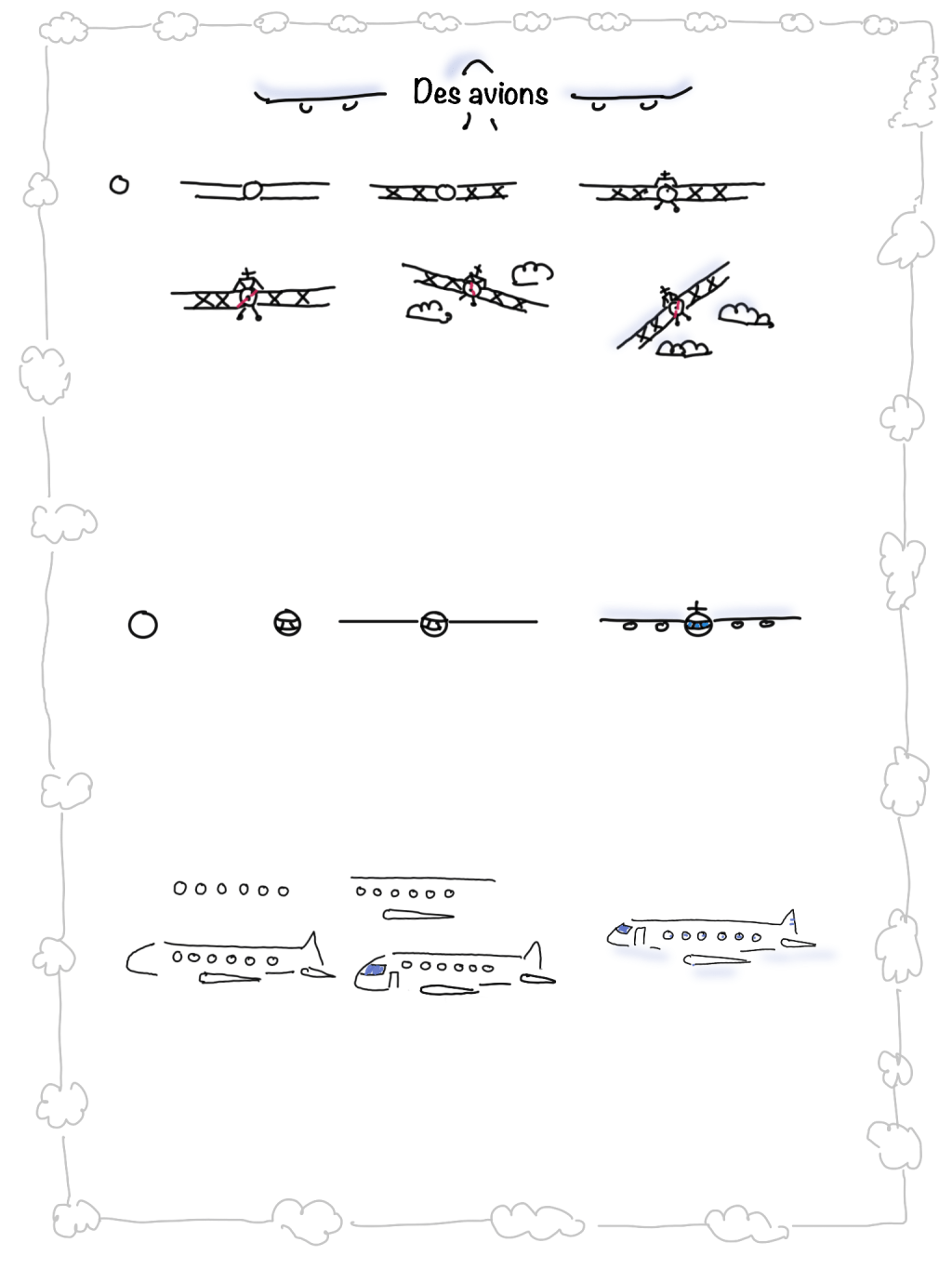 Des avions